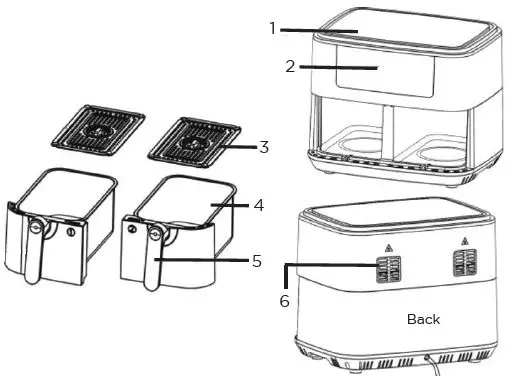 1
2
3
4
5
6
Back