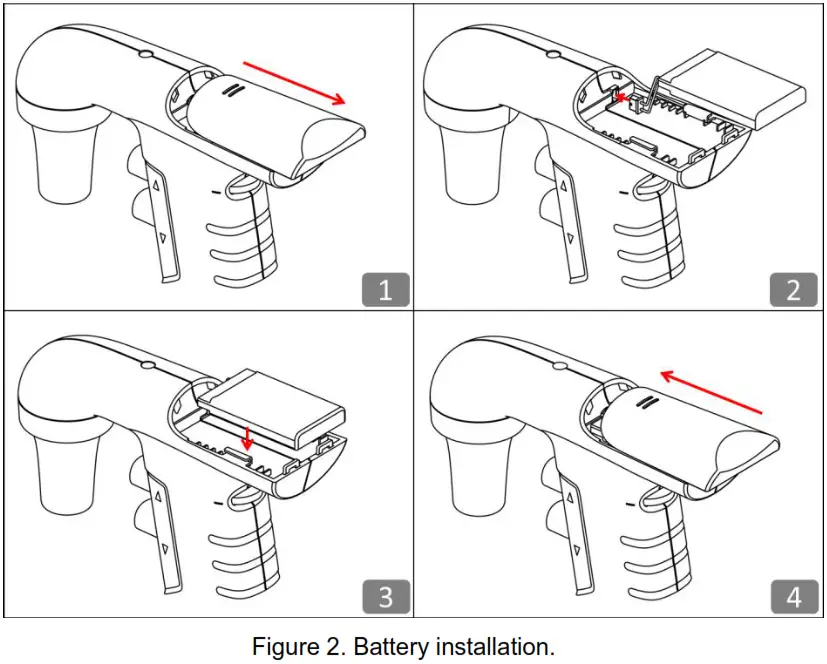 1

2

3

4

Figure 2. Battery installation.