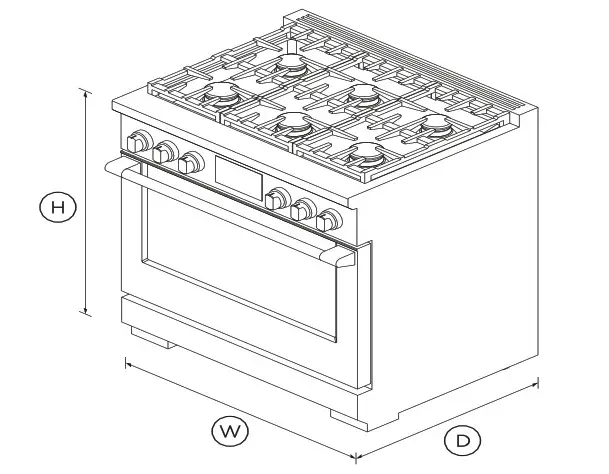 H
W
D