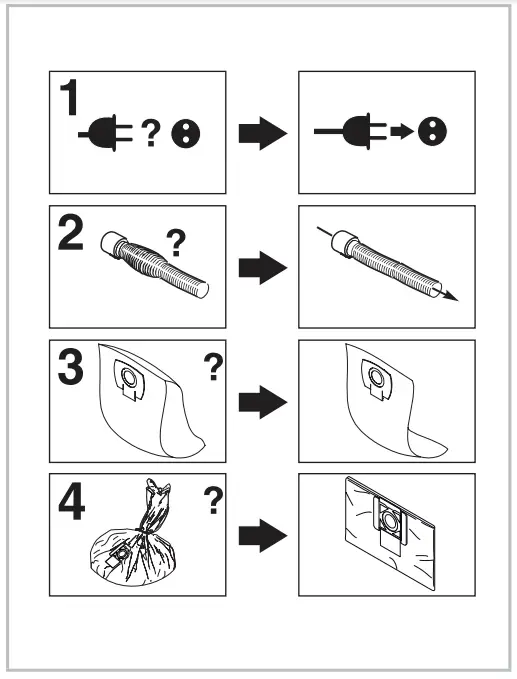 1 ?

2 ?

3 ?

4 ?