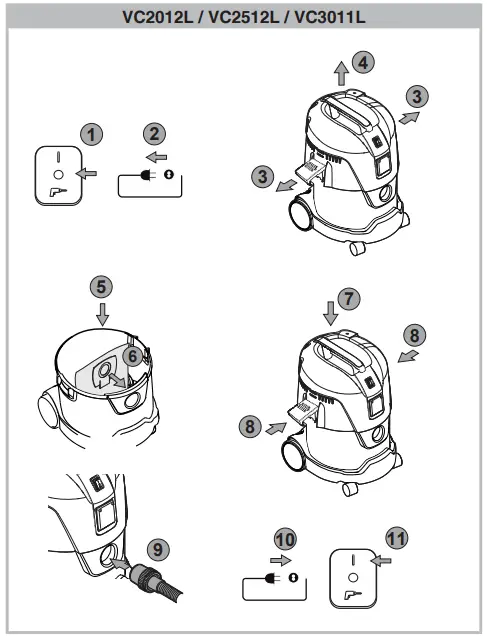 VC2012L / VC2512L / VC3011L

1

2

4

3

3

5

6

7

8

8

9

10

11