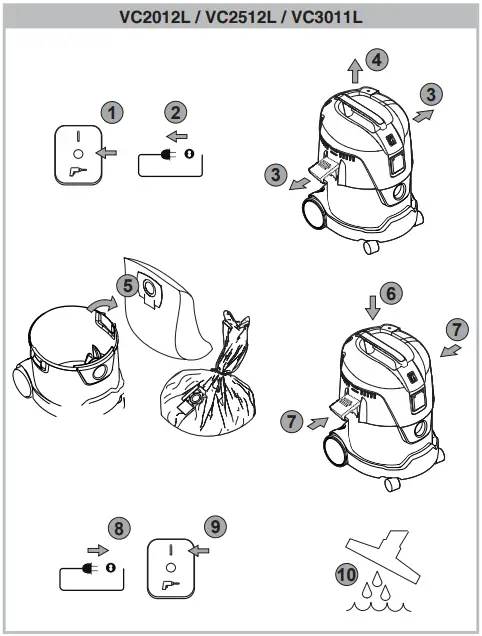 VC2012L / VC2512L / VC3011L

1
2
4
3
3
5
6
7
7
8
9
10