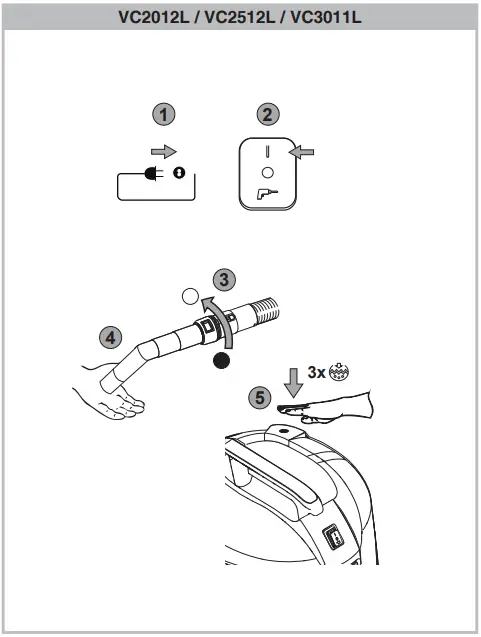 VC2012L / VC2512L / VC3011L

1

2

I

O

3

4

3x

5