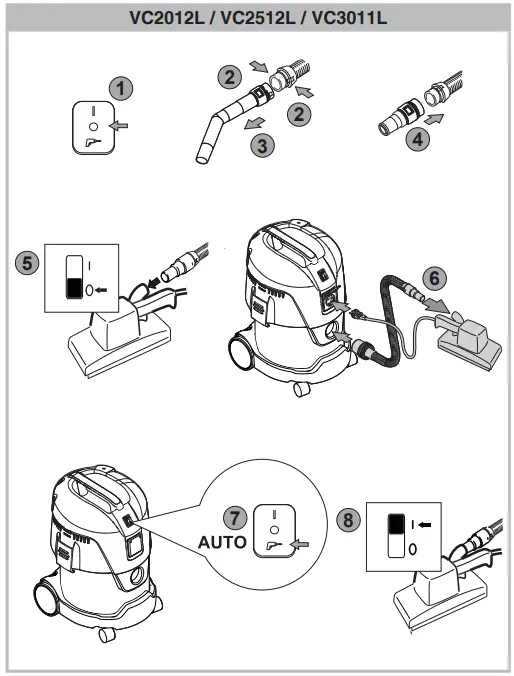 VC2012L / VC2512L / VC3011L

1
I
O

2
2
3

4

5
I
0

6

7
AUTO
I
O

8
I
0