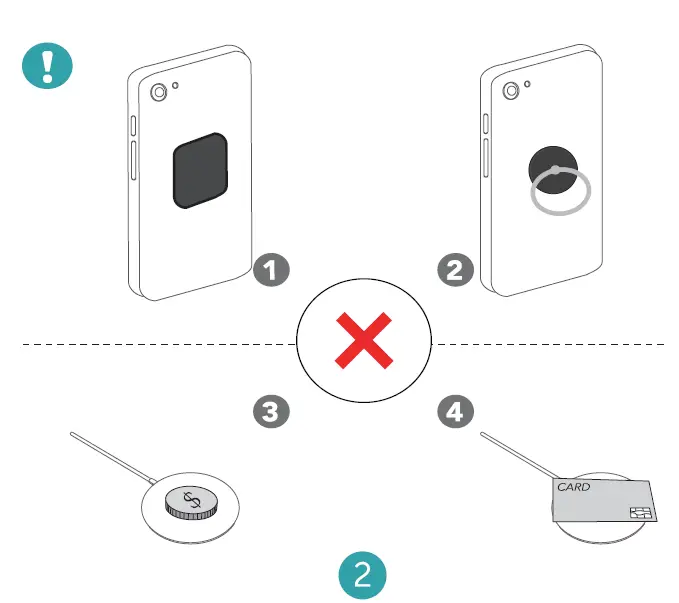 !

1

2

3

4

$

CARD

2