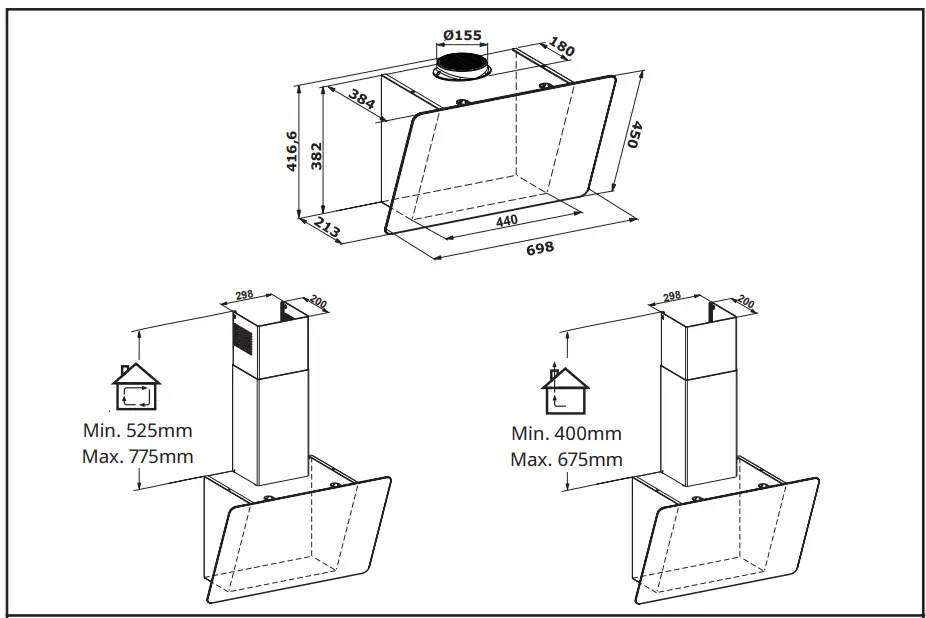 Ø155
180
384
416,6
382
450
213
440
698
298
200
Min. 525mm
Max. 775mm
298
200
Min. 400mm
Max. 675mm