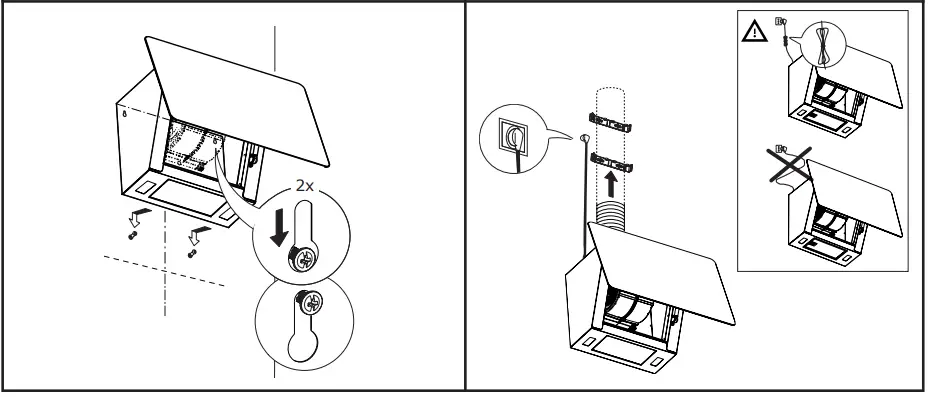 2x