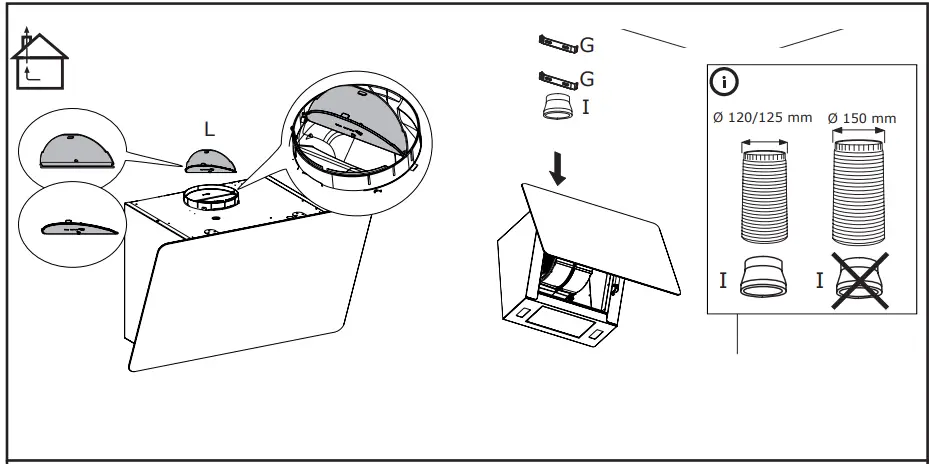 L

G
G
I

i
Ø 120/125 mm
Ø 150 mm
I
I