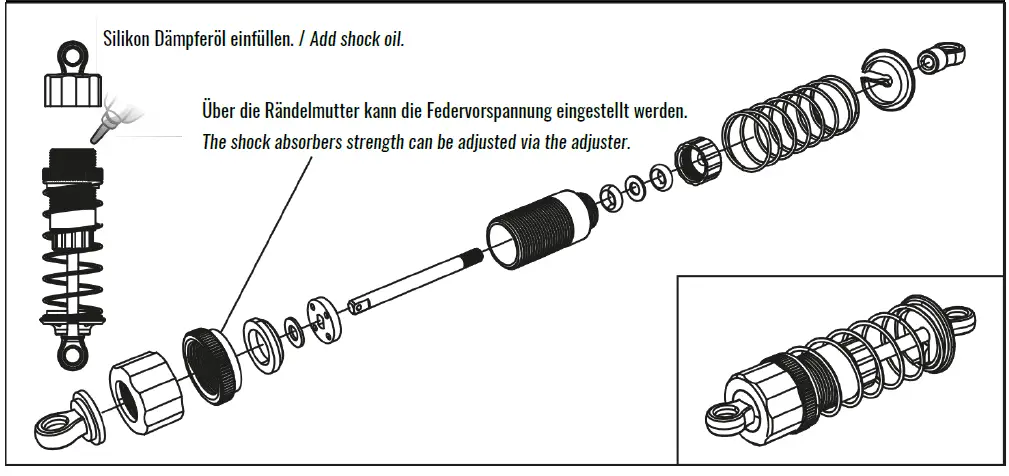 Silikon Dämpferöl einfüllen. / Add shock oil.

Über die Rändelmutter kann die Federvorspannung eingestellt werden.
The shock absorbers strength can be adjusted via the adjuster.