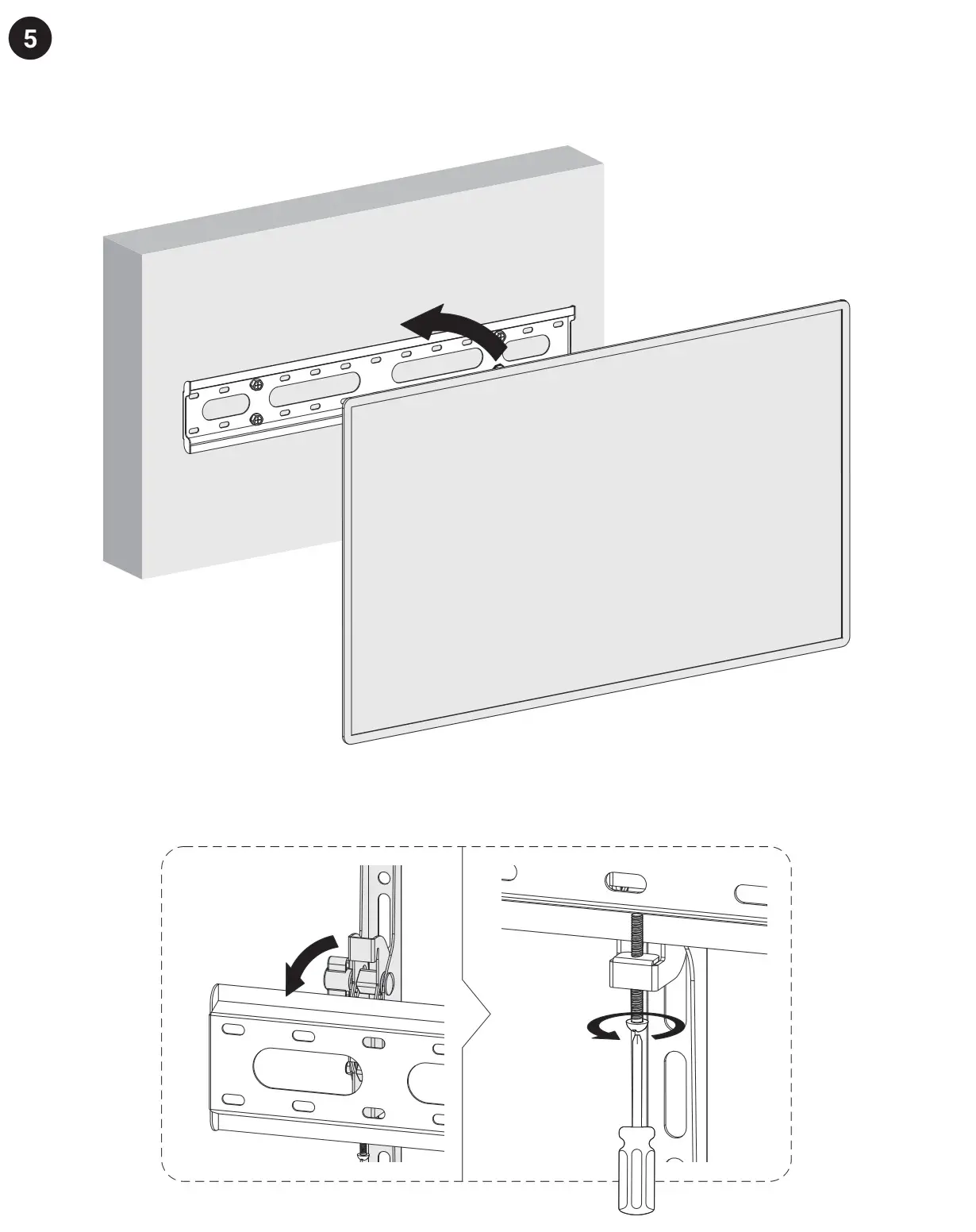 5