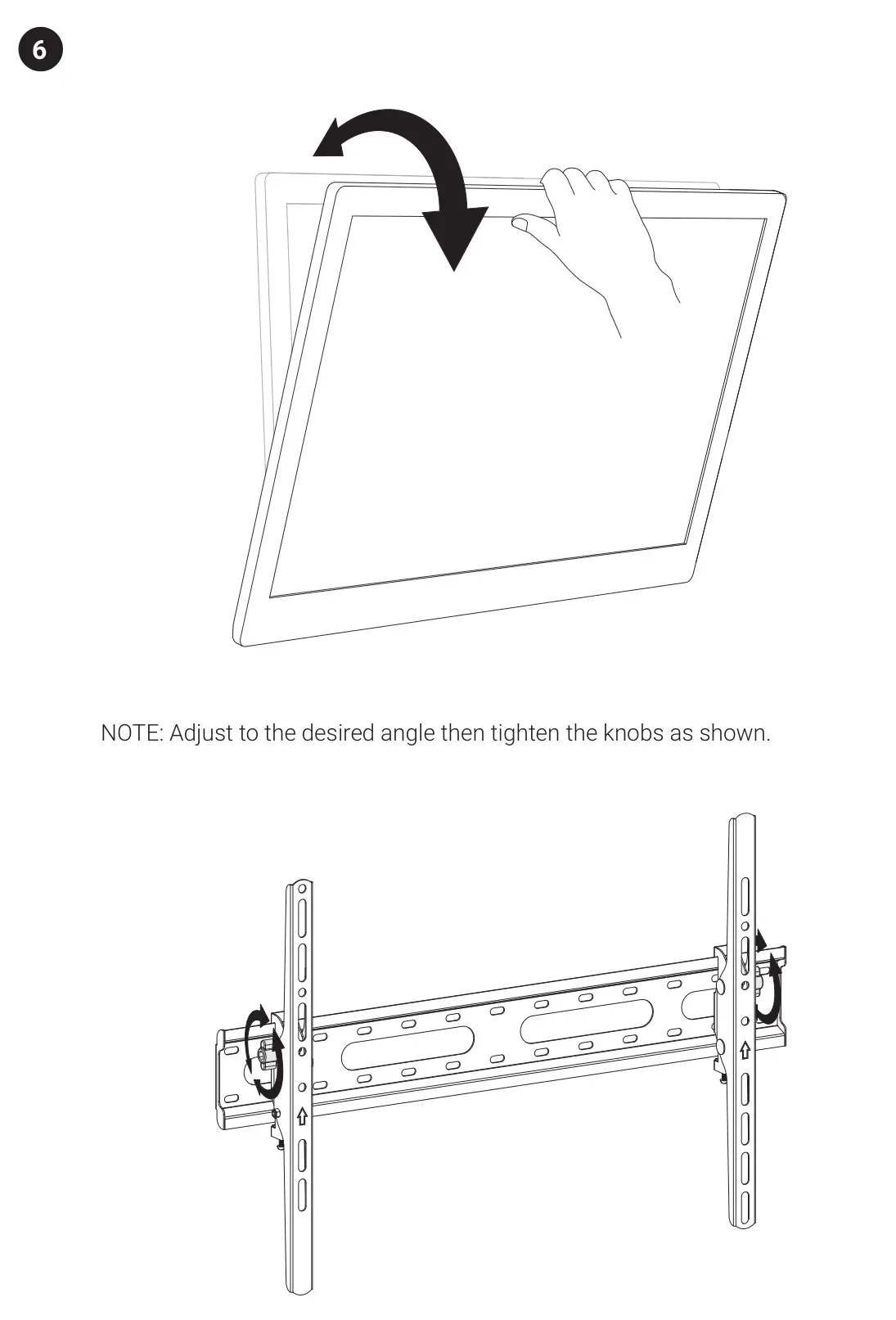 6

NOTE: Adjust to the desired angle then tighten the knobs as shown.