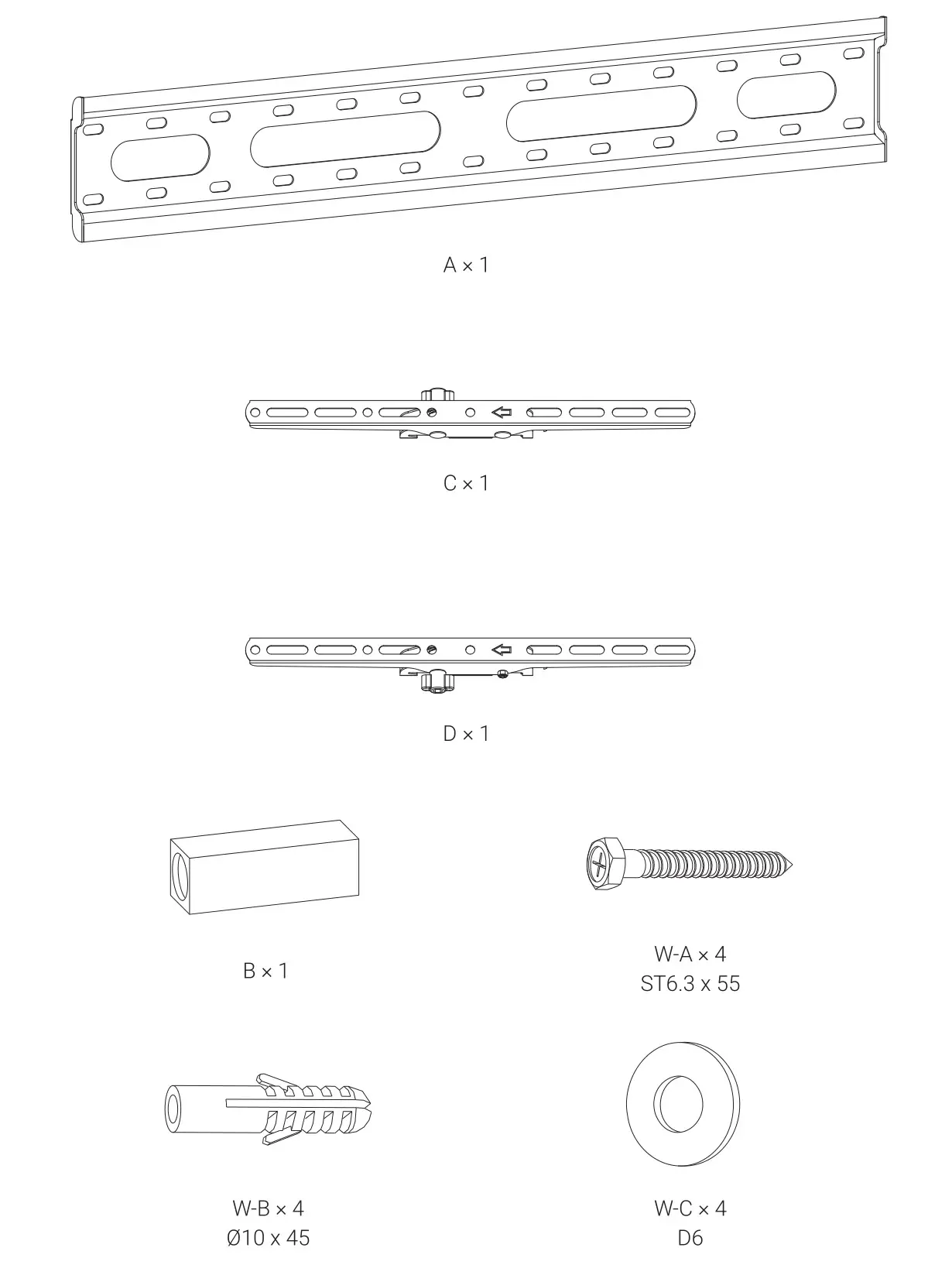 A × 1

C × 1

D × 1

B × 1

W-A × 4
ST6.3 x 55

W-B × 4
Ø10 x 45

W-C × 4
D6