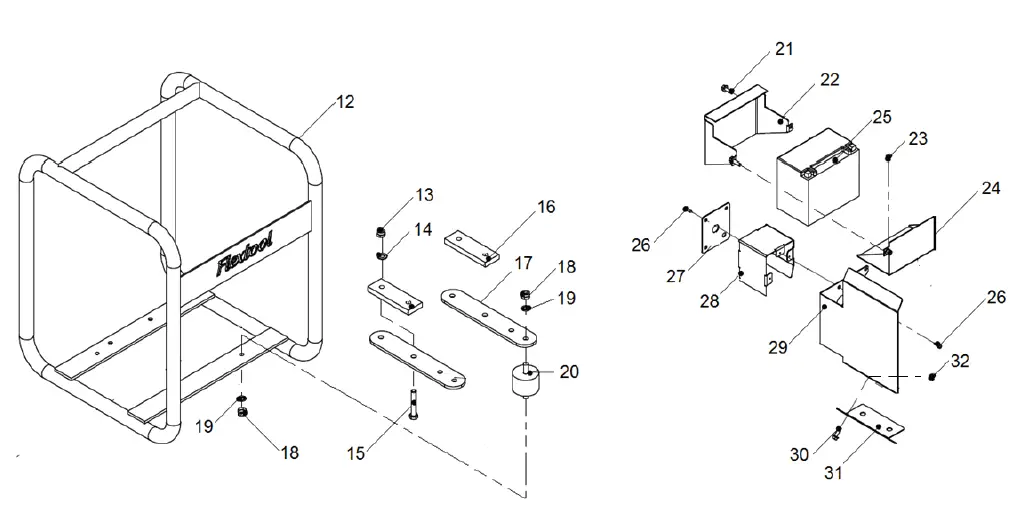 12
Flextool
13
14
16
17
18
19
20
19
18
15
21
22
25
23
24
26
27
28
29
26
32
30
31