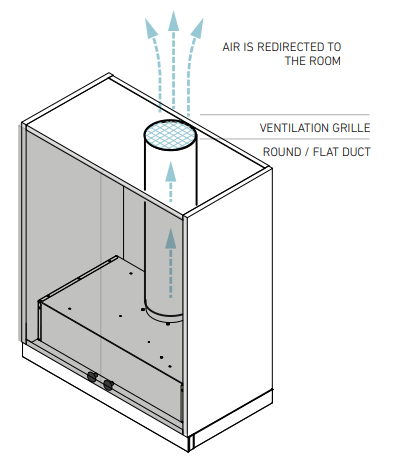 AIR IS REDIRECTED TO THE ROOM

VENTILATION GRILLE

ROUND / FLAT DUCT