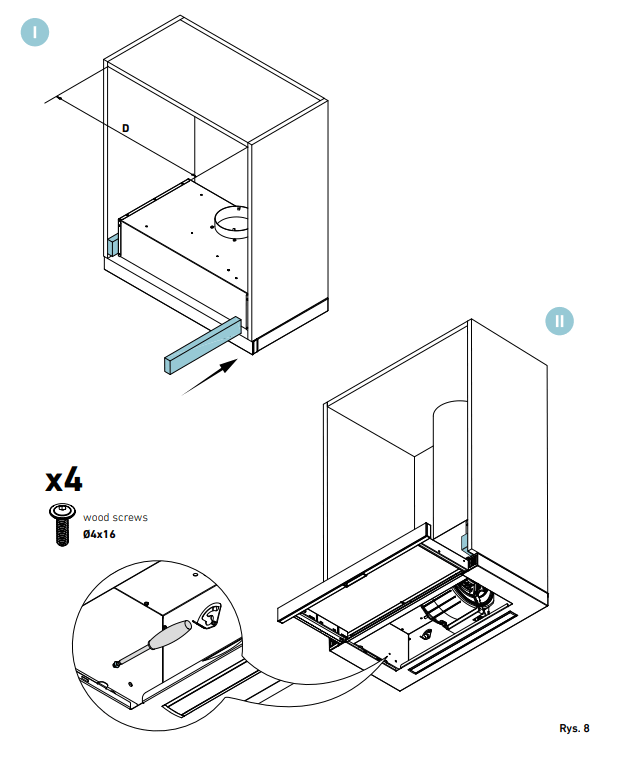 I

D

II

x4

wood screws
Ø4x16

Rys. 8