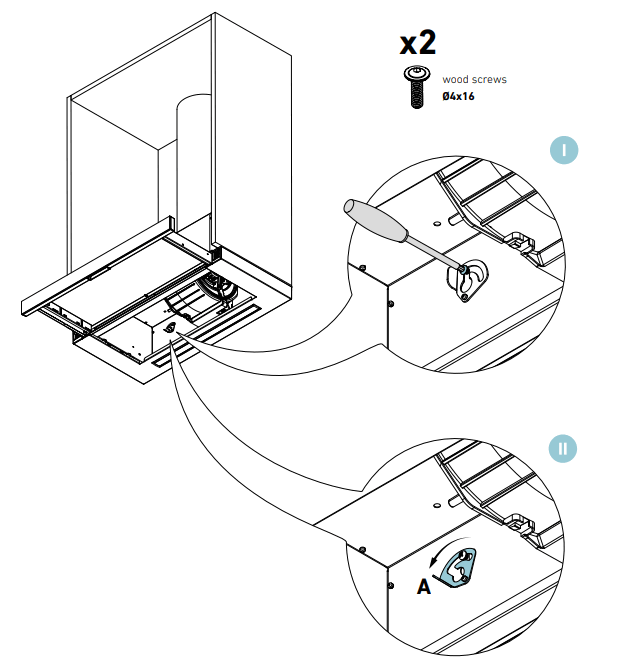 x2

wood screws
Ø4x16

I

II

A