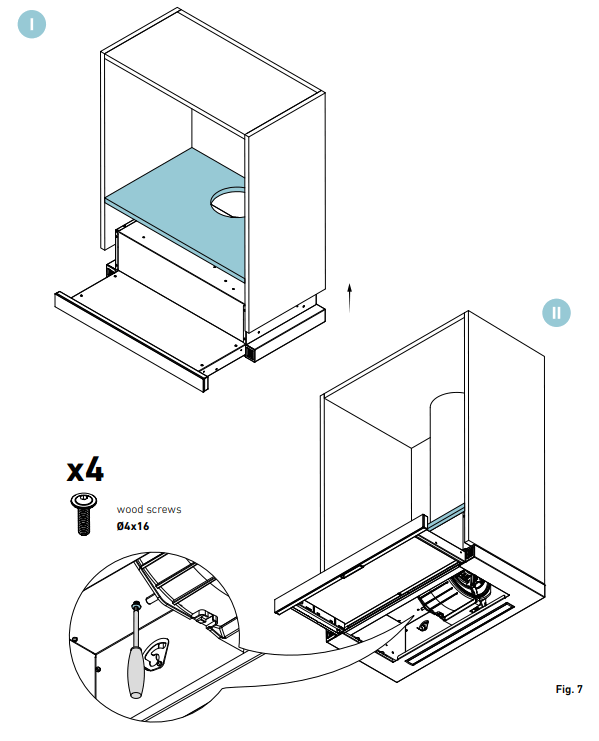 I

II

x4

wood screws
Ø4x16

Fig. 7