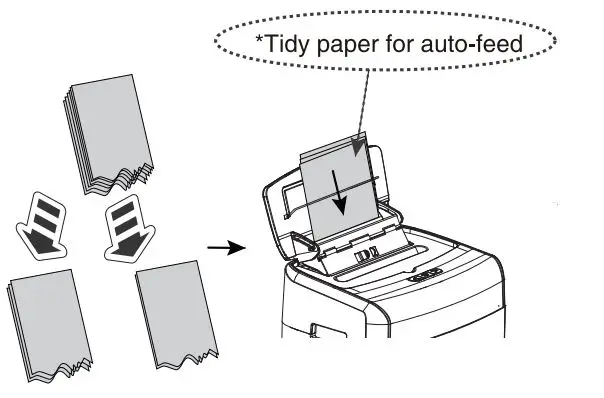 *Tidy paper for auto-feed