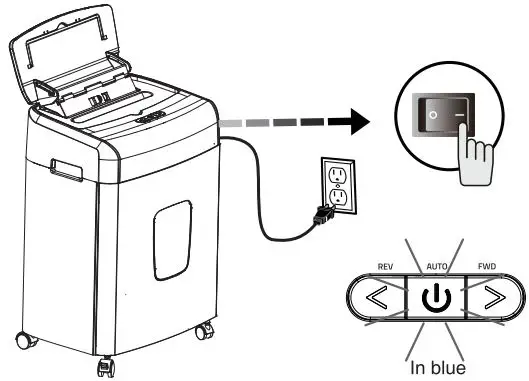 O
—

REV
AUTO
FWD

In blue