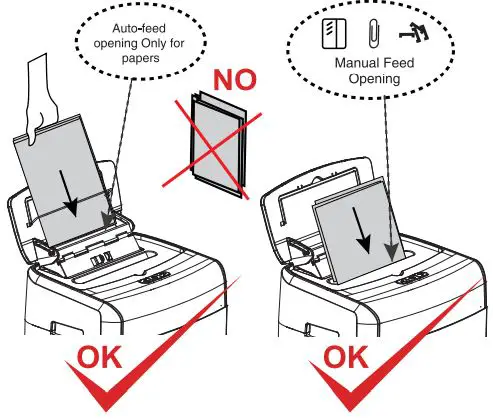 Auto-feed opening Only for papers

NO

Manual Feed Opening

OK

OK