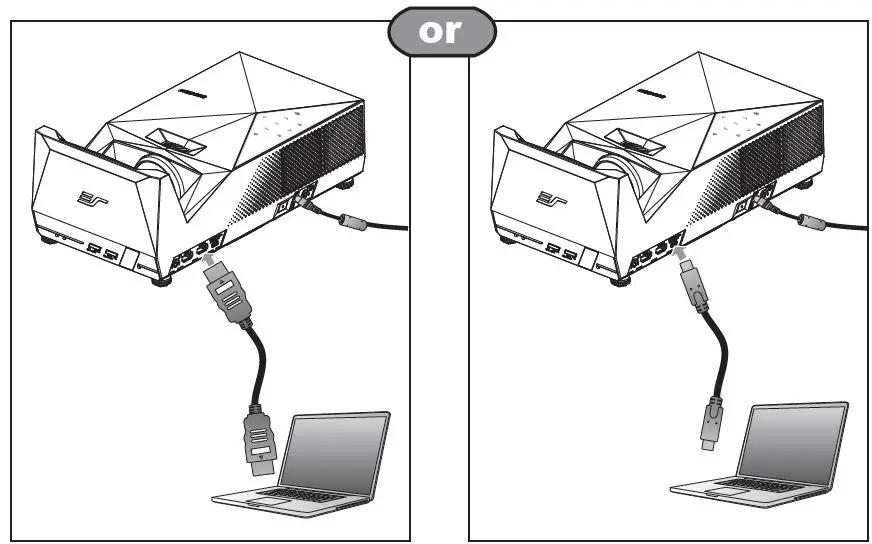 or