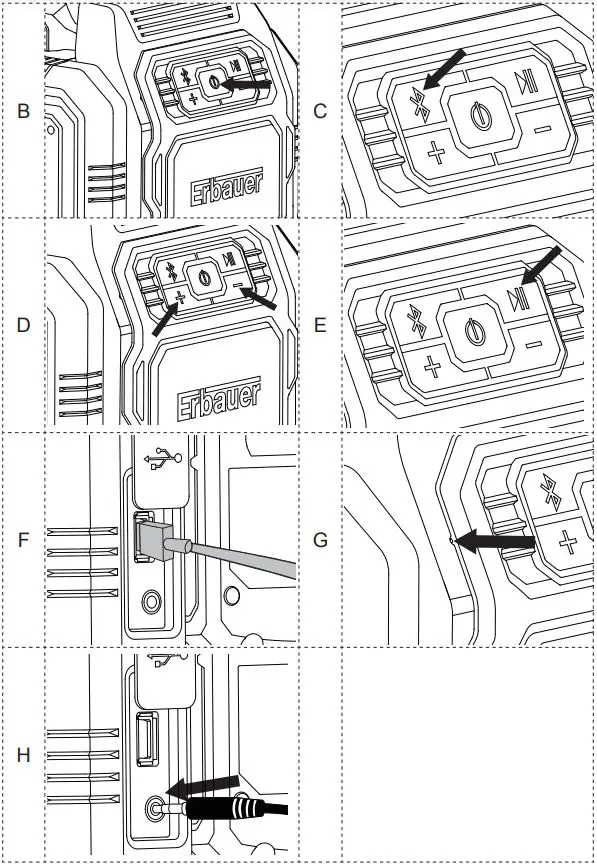 B

Erbauer

C

D

Erbauer

E

F

G

H