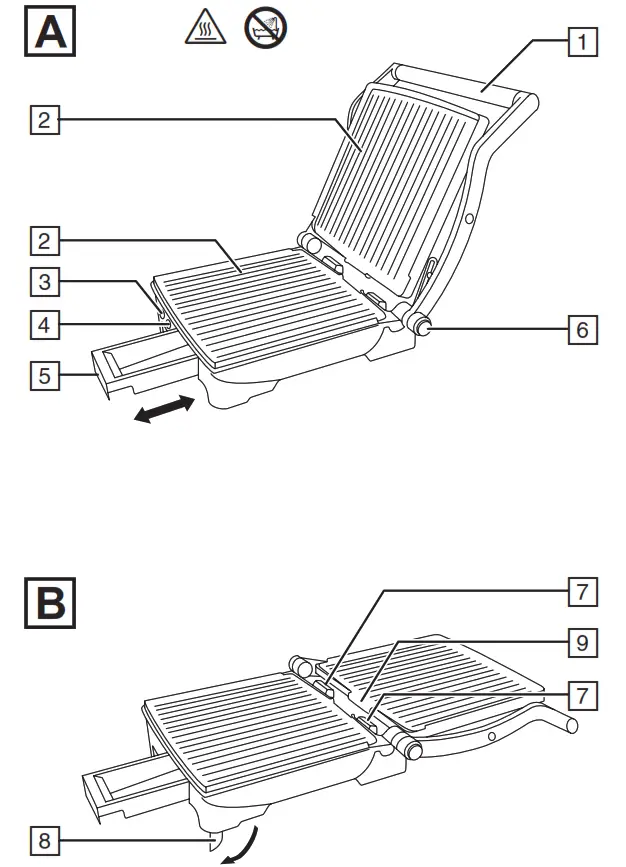 A

1

2

2

3

4

5

6

B

7

9

7

8