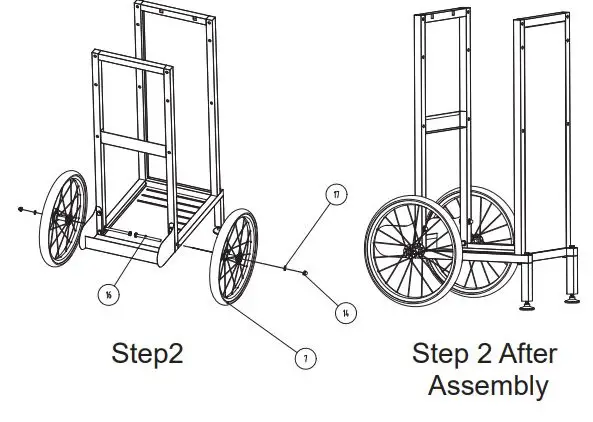 17

16

14

7

Step2

Step 2 After Assembly