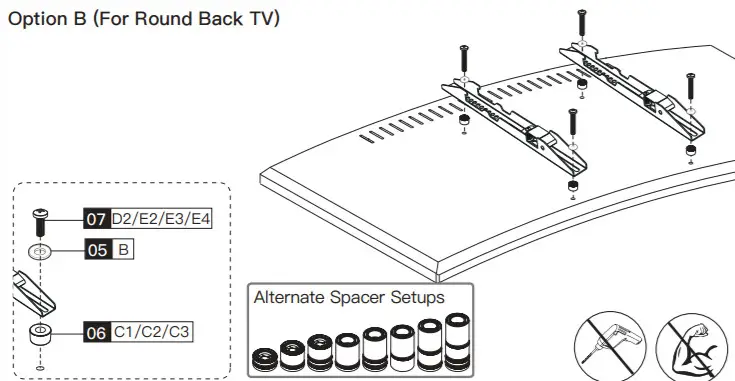 Option B (For Round Back TV)

07 D2/E2/E3/E4

05 B

06 C1/C2/C3

Alternate Spacer Setups