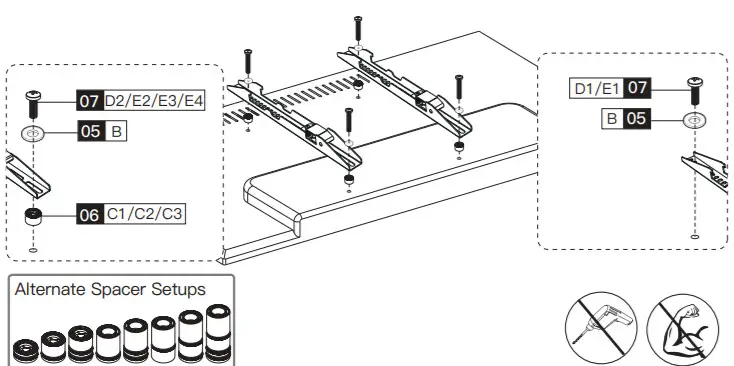 07 D2/E2/E3/E4

05 B

06 C1/C2/C3

D1/E1 07

B 05

Alternate Spacer Setups