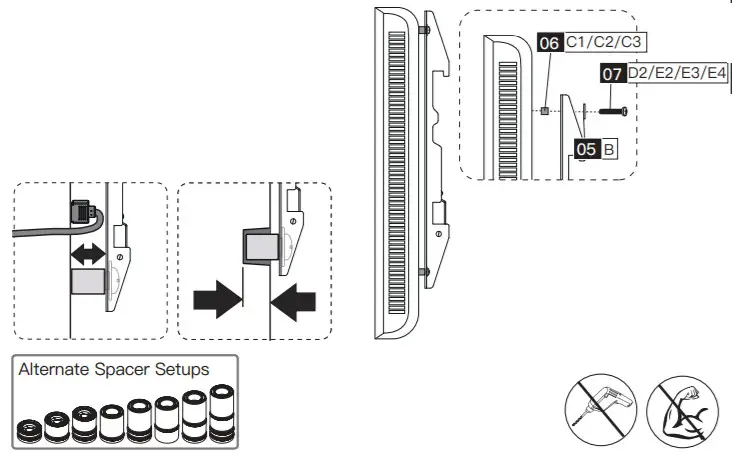 06 C1/C2/C3
07 D2/E2/E3/E4
05 B
Alternate Spacer Setups