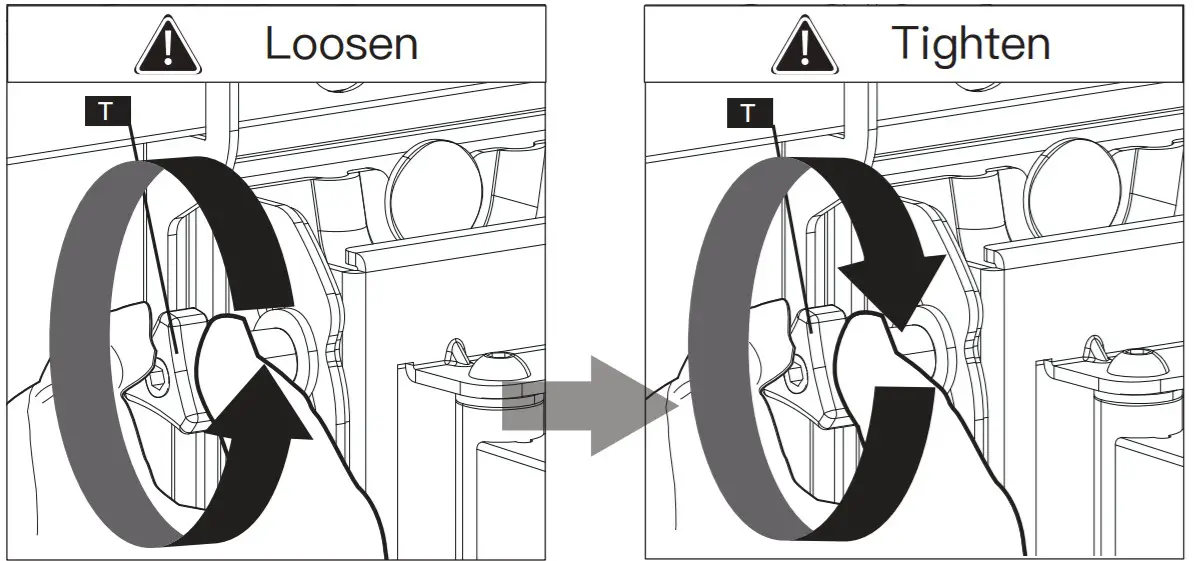 Loosen

T

Tighten

T