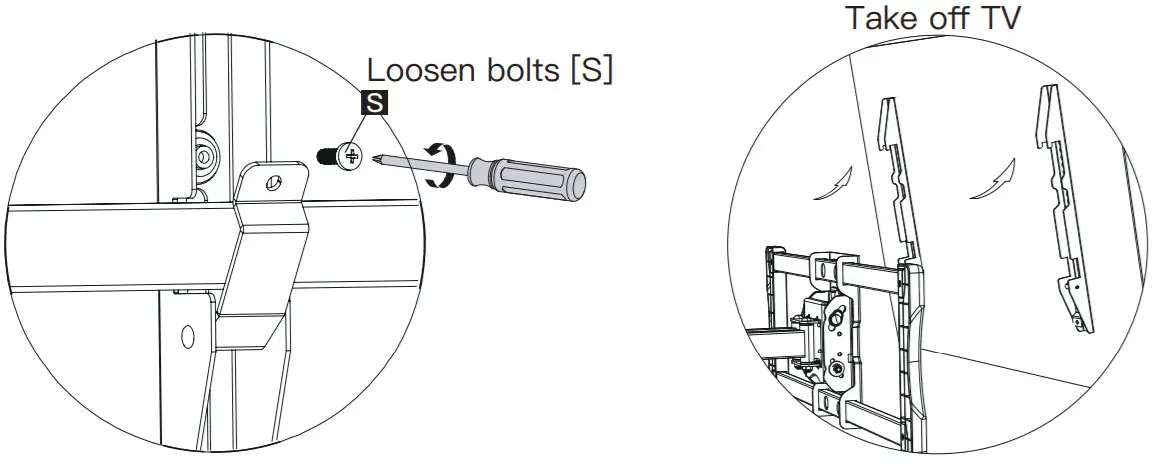 Loosen bolts [S]

S

Take off TV