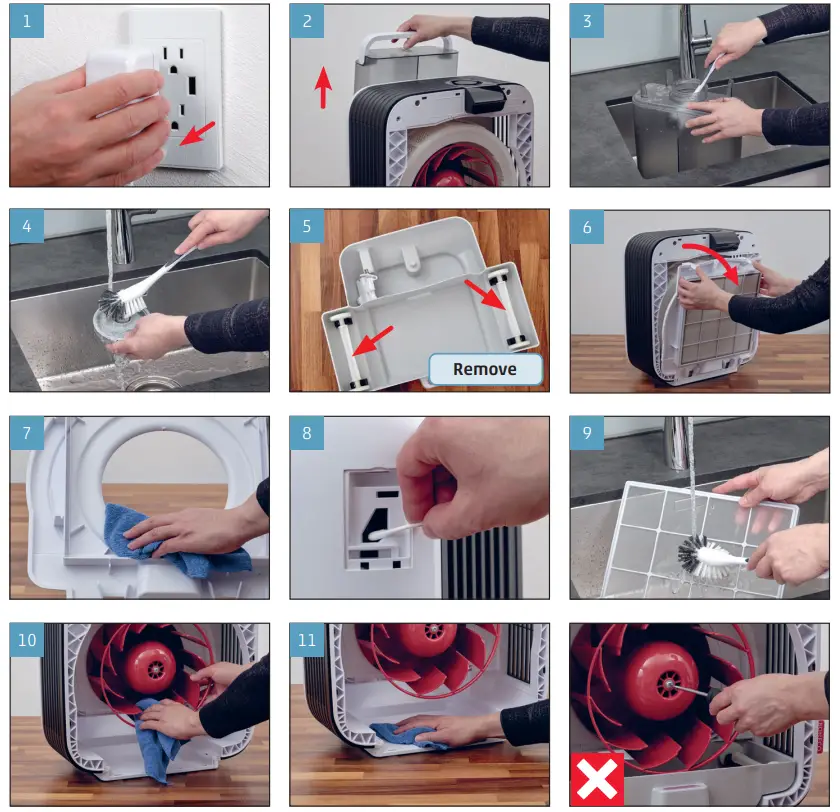 1

2

3

4

5

Remove

6

7

8

9

10

11