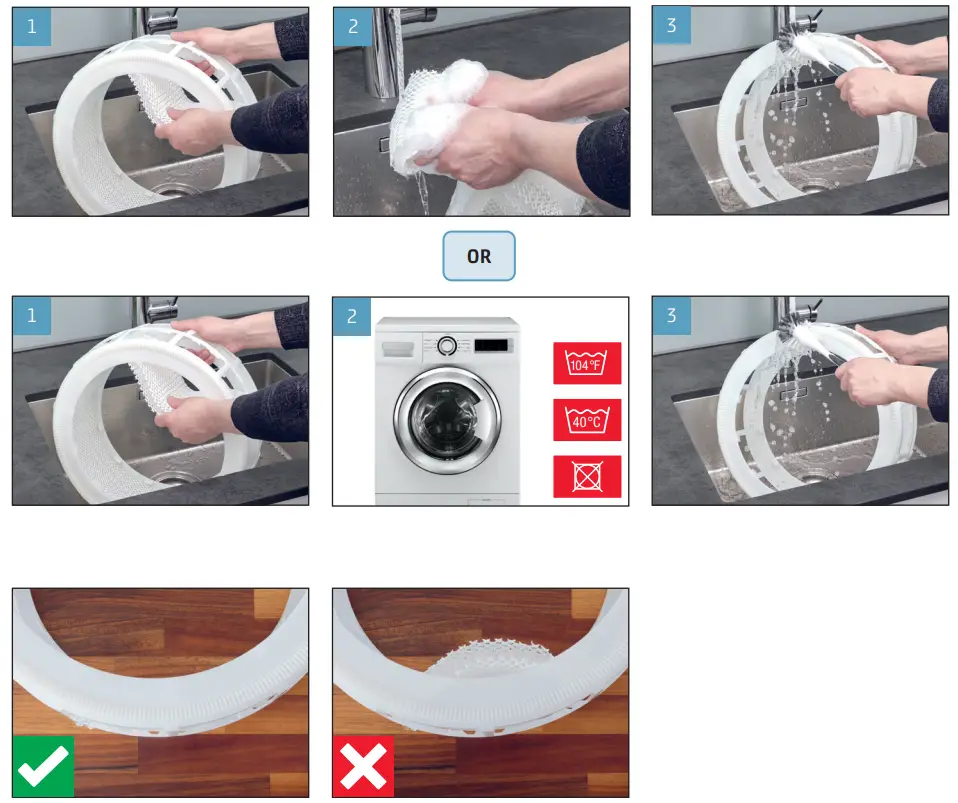 1
2
3

OR

1
2
104°F
40°C
3