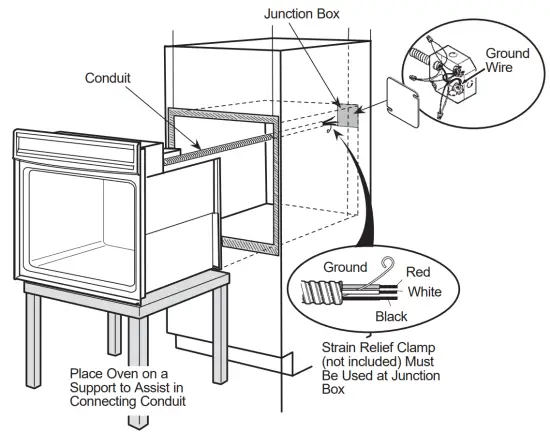 Junction Box

Ground Wire

Conduit

Ground

Red

White

Black

Strain Relief Clamp (not included) Must Be Used at Junction Box

Place Oven on a Support to Assist in Connecting Conduit