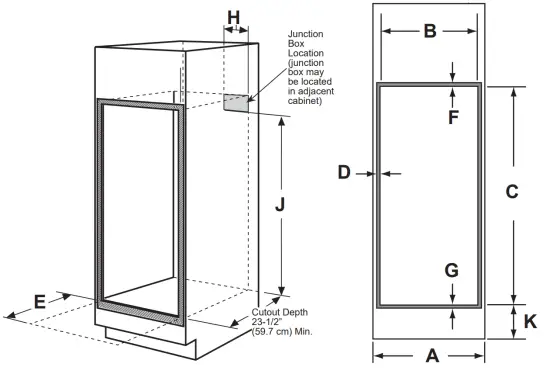 H

Junction Box Location (junction box may be located in adjacent cabinet)

J

E

Cutout Depth 23-1/2" (59.7 cm) Min.

B

F

D

C

G

K

A