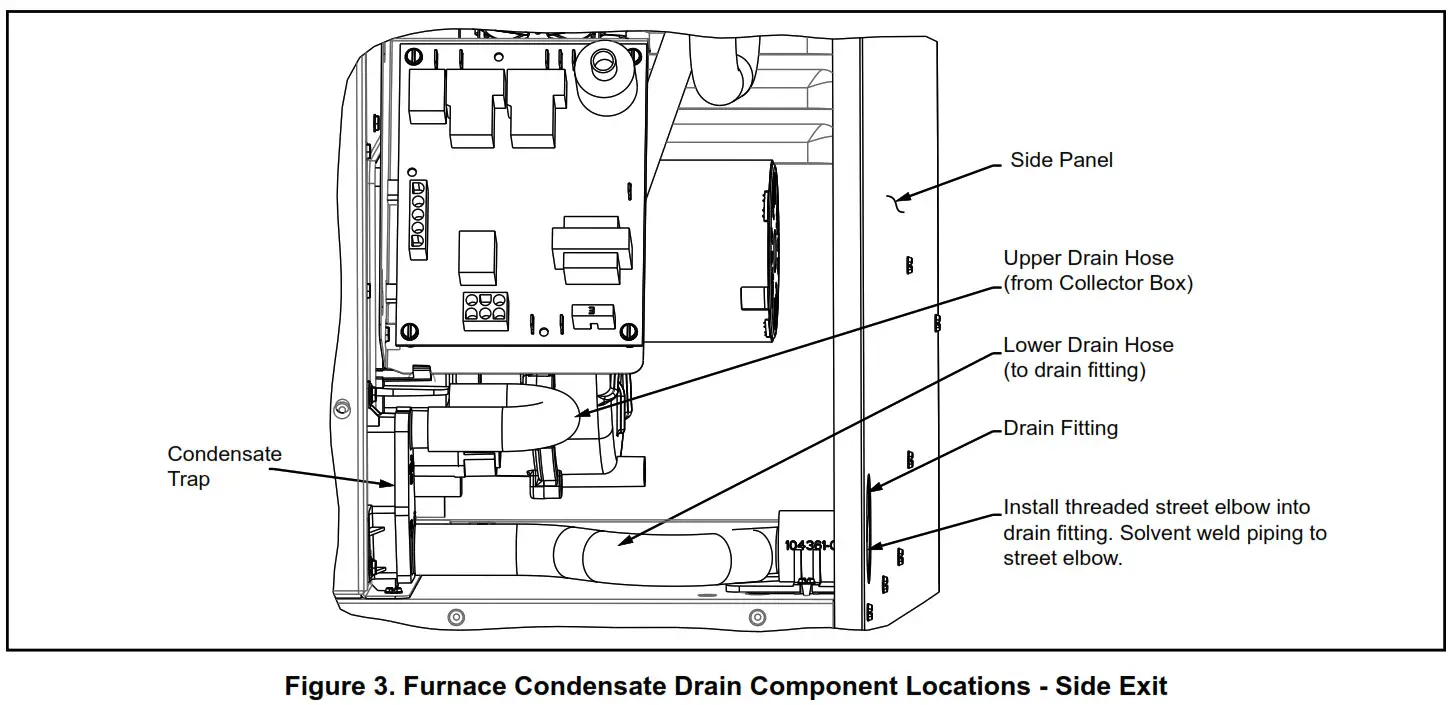 Side Panel

Upper Drain Hose (from Collector Box)

Lower Drain Hose (to drain fitting)

Drain Fitting

Install threaded street elbow into drain fitting. Solvent weld piping to street elbow.

Condensate Trap

104361-0

Figure 3. Furnace Condensate Drain Component Locations - Side Exit