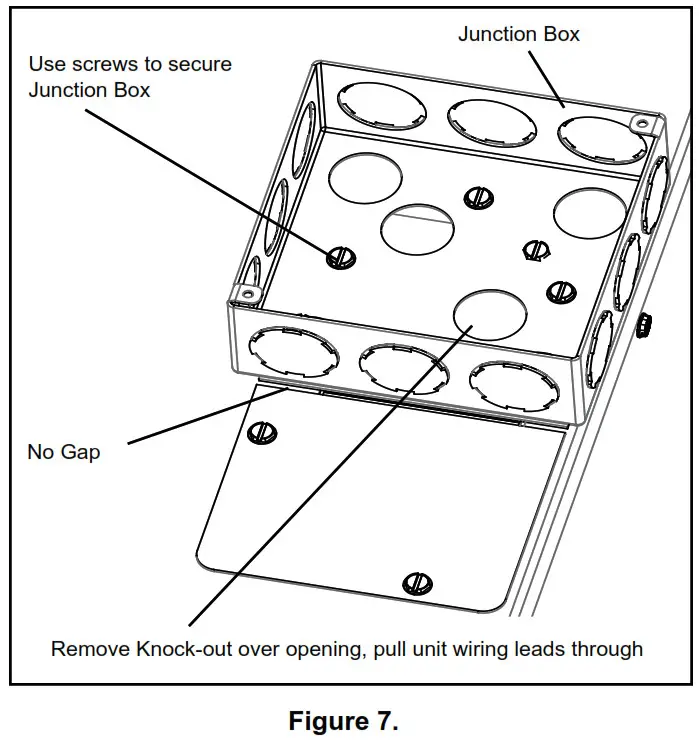 Junction Box

Use screws to secure Junction Box

No Gap

Remove Knock-out over opening, pull unit wiring leads through

Figure 7.