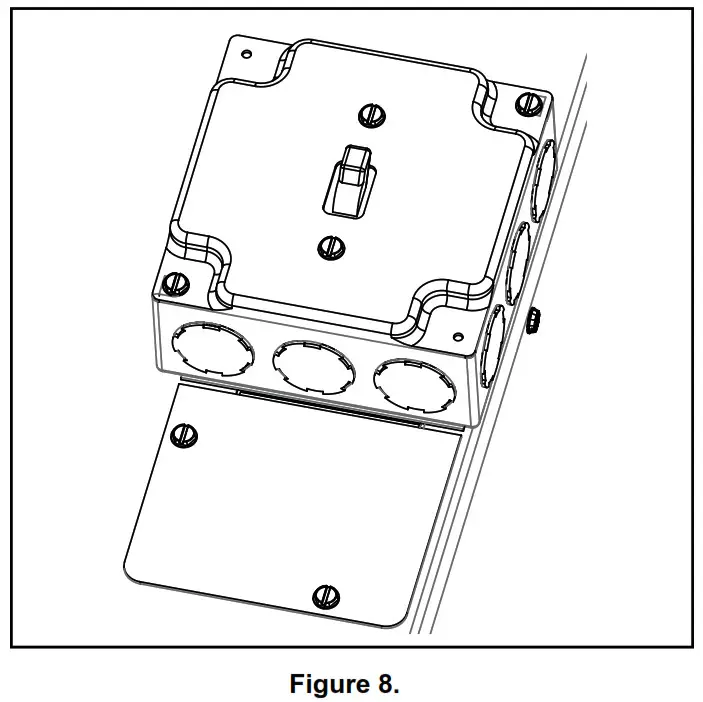 Figure 8.