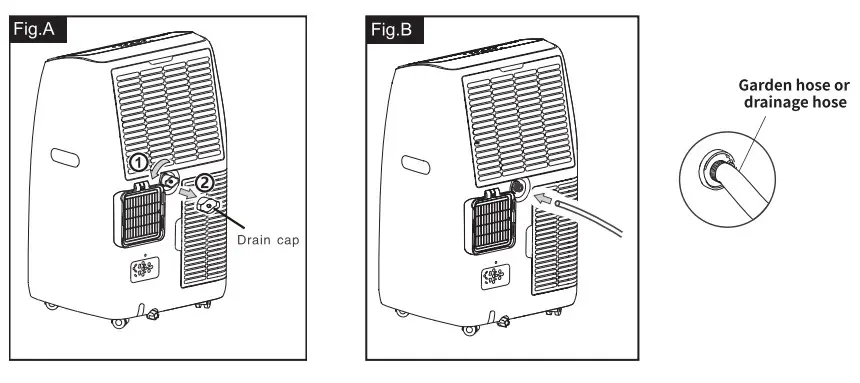 Fig.A

1

2

Drain cap

Fig.B

Garden hose or drainage hose