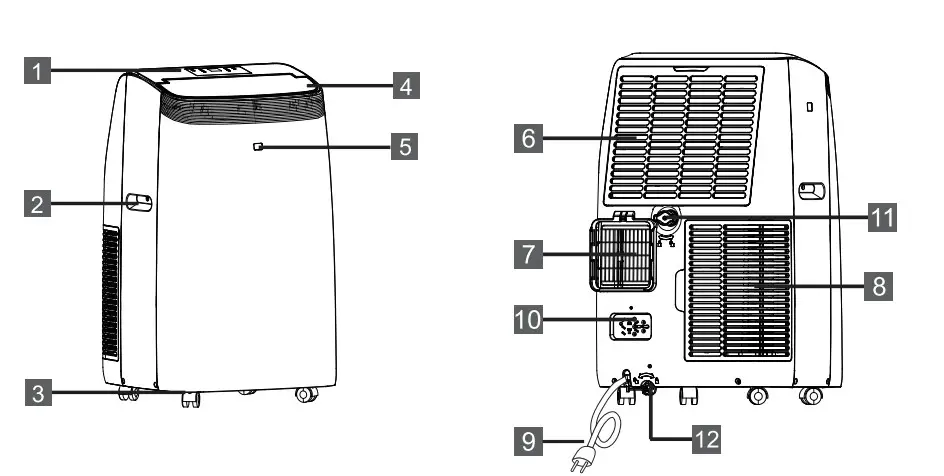 1
4
5
2
3
6
11
7
8
10
9
12