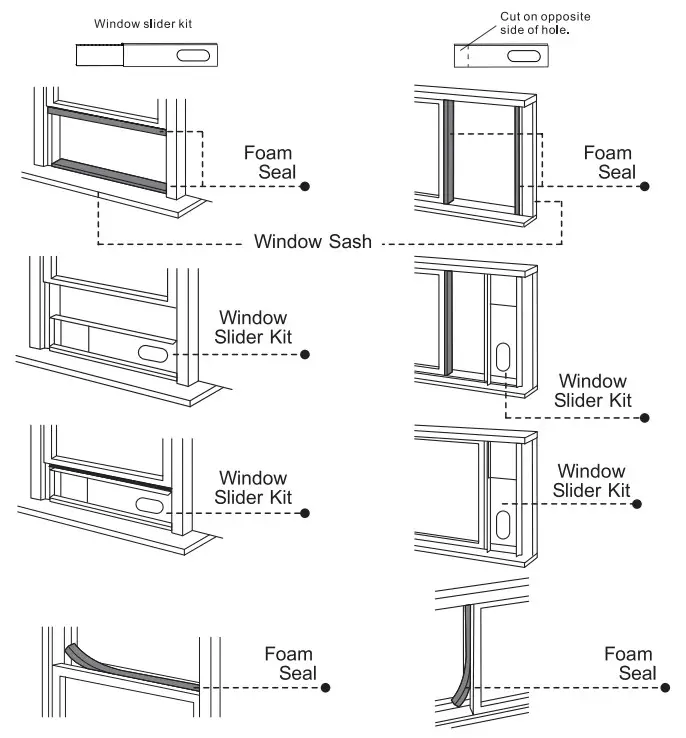 Window slider kit

Cut on opposite side of hole.

Foam Seal

Foam Seal

Window Sash

Window Slider Kit

Window Slider Kit

Window Slider Kit

Window Slider Kit

Foam Seal

Foam Seal