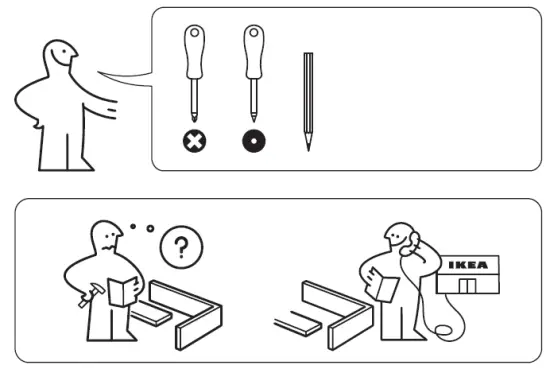 ?

IKEA