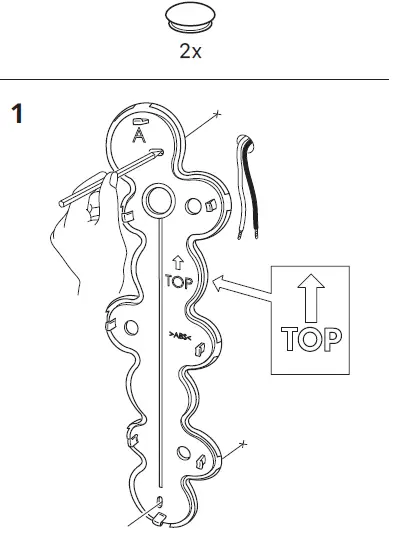 2x

1

A

TOP

>ABS<

TOP