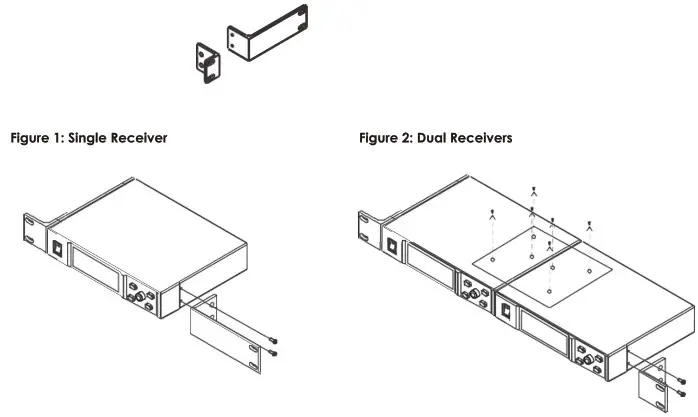 Figure 1: Single Receiver

Figure 2: Dual Receivers