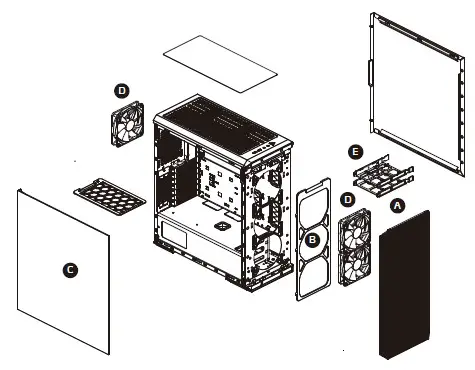 D
E
D
A
B
C