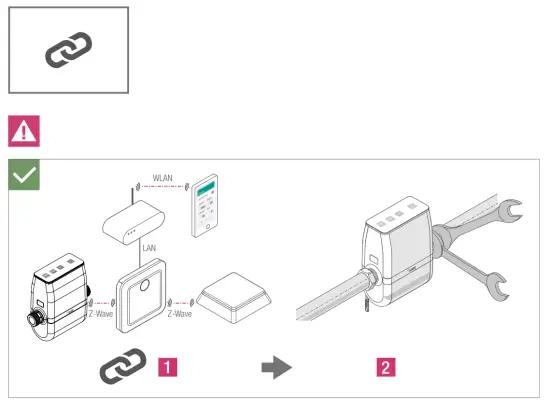 WLAN

LAN

Z-Wave

Z-Wave

1

2