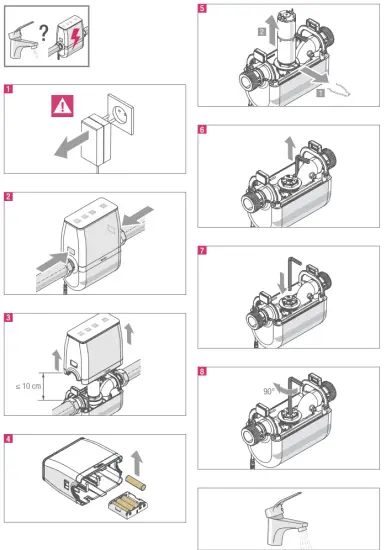 ?

1

2

3

≤ 10 cm

4

5

2

1

6

7

8

90°