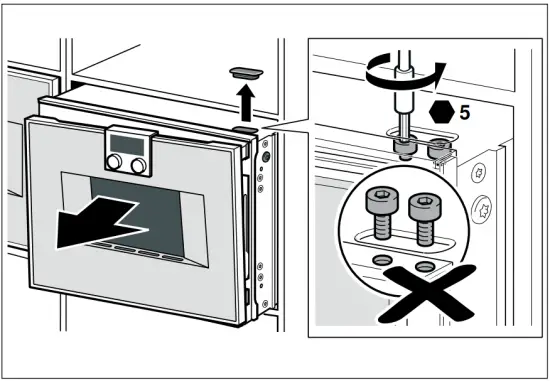 5